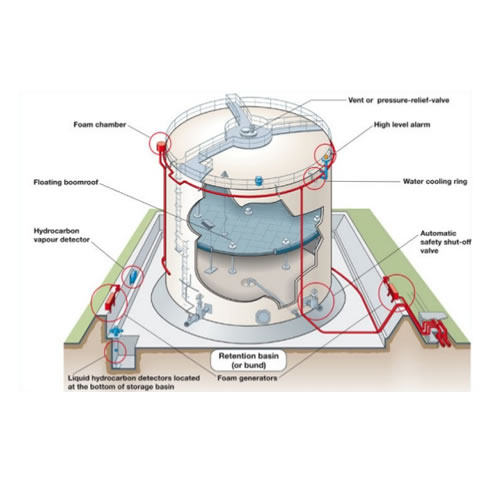 Vent or pressure-relief-valve

Foam chamber

High level alarm

Floating boomroof

Water cooling ring

Hydrocarbon vapour detector

Automatic safety shut-off valve

Retention basin (or bund)

Liquid hydrocarbon detectors located at the bottom of storage basin

Foam generators